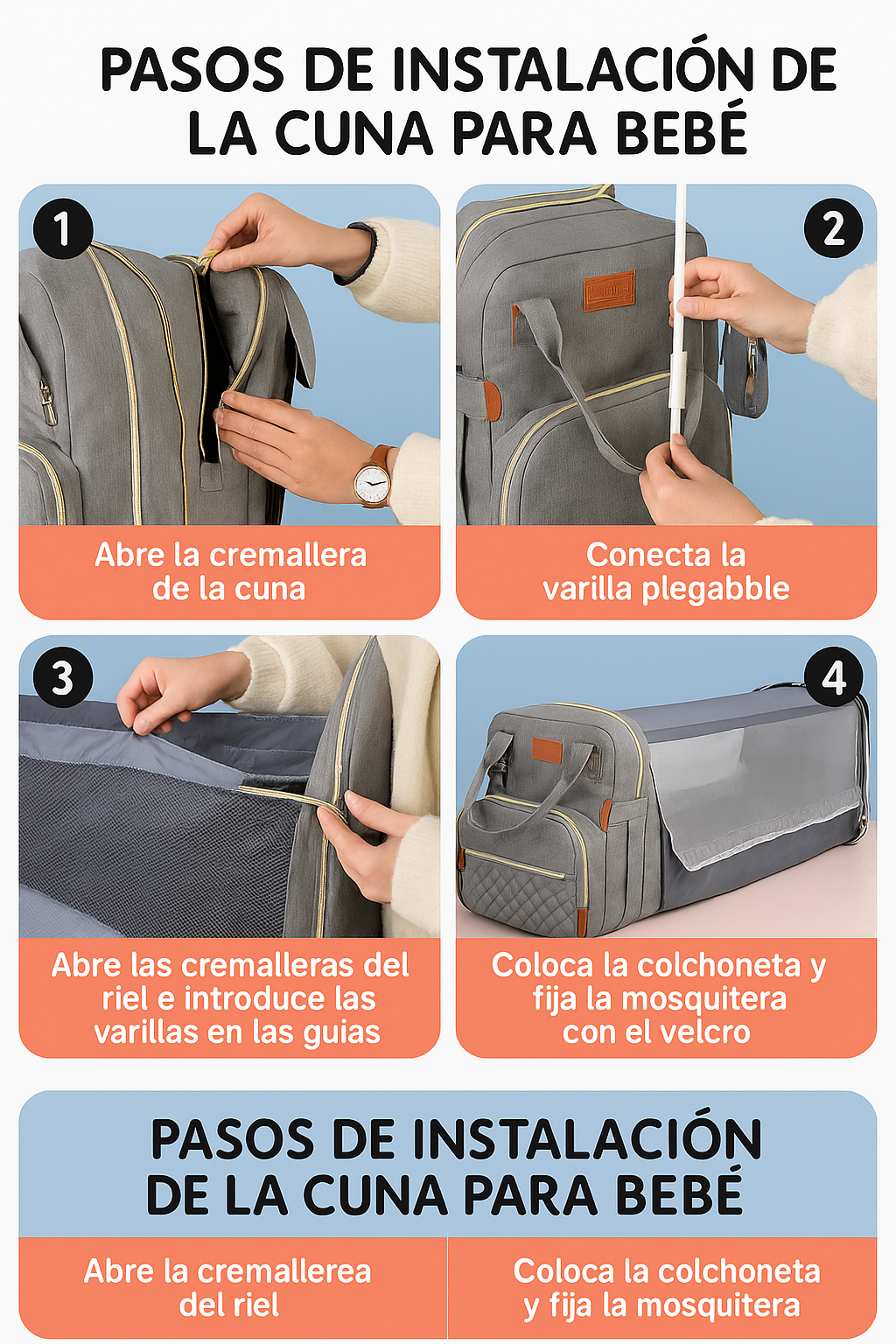 PASOS DE INSTALACIÓN DE LA CUNA PARA BEBÉ

1

Abre la cremallera de la cuna

2

Conecta la varilla plegabble

3

Abre las cremalleras del riel e introduce las varillas en las guias

4

Coloca la colchoneta y fija la mosquitera con el velcro

PASOS DE INSTALACIÓN DE LA CUNA PARA BEBÉ

Abre la cremallerea del riel

Coloca la colchoneta y fija la mosquitera